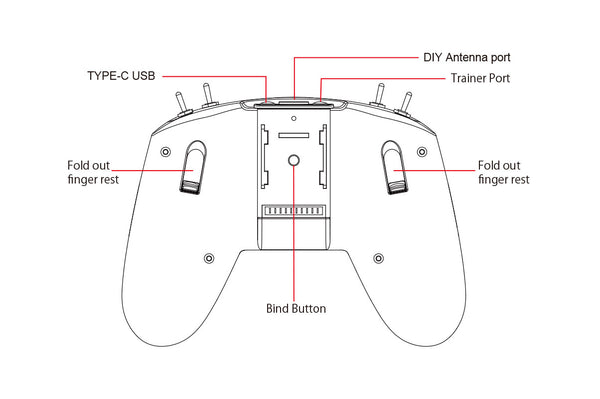 DIY Antenna port

TYPE-C USB

Trainer Port

Fold out finger rest

Fold out finger rest

Bind Button