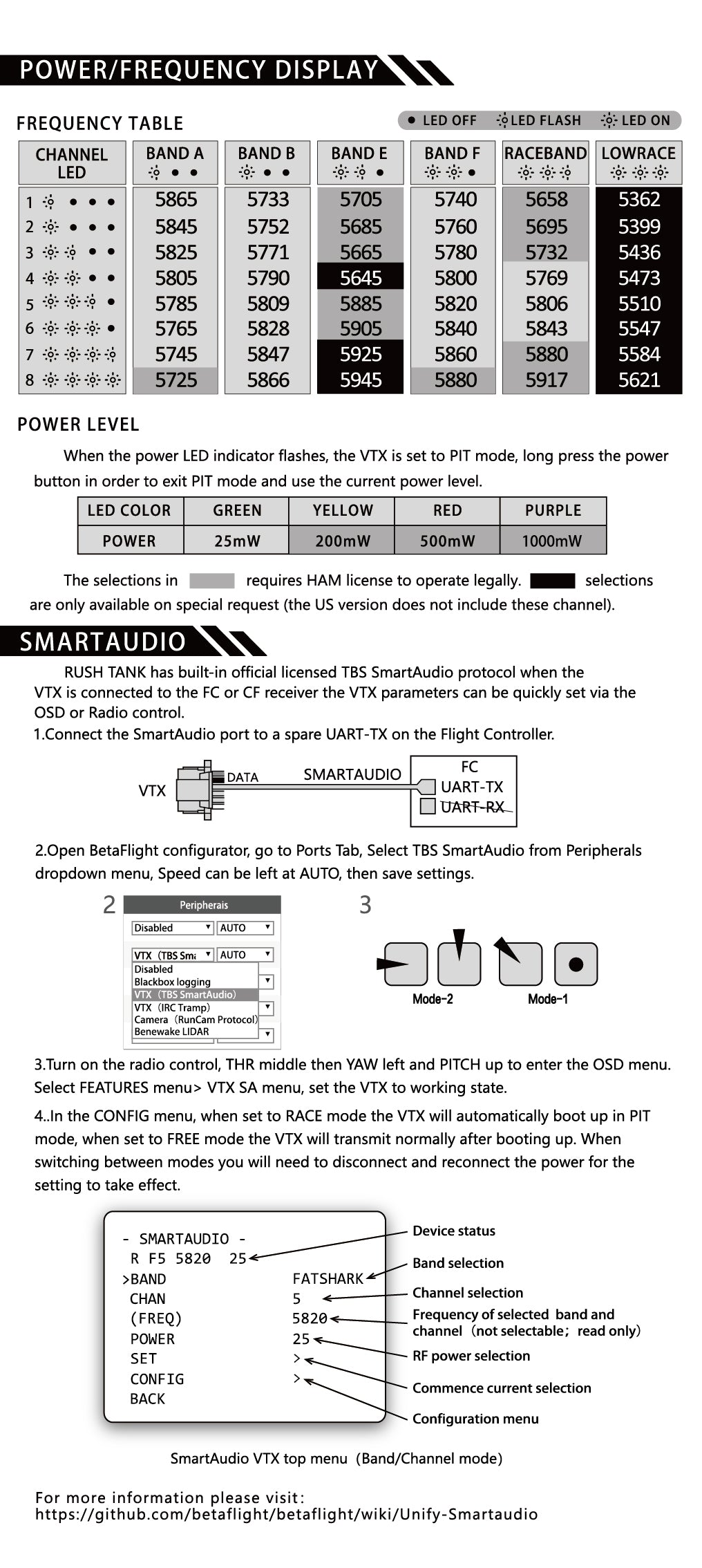 POWER/FREQUENCY DISPLAY

FREQUENCY TABLE

LED OFF LED FLASH LED ON

| CHANNEL LED | BAND A | BAND B | BAND E | BAND F | RACEBAND | LOWRACE |
|---|---|---|---|---|---|---|
| 1 | 5865 | 5733 | 5705 | 5740 | 5658 | 5362 |
| 2 | 5845 | 5752 | 5685 | 5760 | 5695 | 5399 |
| 3 | 5825 | 5771 | 5665 | 5780 | 5732 | 5436 |
| 4 | 5805 | 5790 | 5645 | 5800 | 5769 | 5473 |
| 5 | 5785 | 5809 | 5885 | 5820 | 5806 | 5510 |
| 6 | 5765 | 5828 | 5905 | 5840 | 5843 | 5547 |
| 7 | 5745 | 5847 | 5925 | 5860 | 5880 | 5584 |
| 8 | 5725 | 5866 | 5945 | 5880 | 5917 | 5621 |

POWER LEVEL

When the power LED indicator flashes, the VTX is set to PIT mode, long press the power button in order to exit PIT mode and use the current power level.

| LED COLOR | GREEN | YELLOW | RED | PURPLE |
|---|---|---|---|---|
| POWER | 25mW | 200mW | 500mW | 1000mW |

The selections in requires HAM license to operate legally. selections are only available on special request (the US version does not include these channel).

SMARTAUDIO

RUSH TANK has built-in official licensed TBS SmartAudio protocol when the VTX is connected to the FC or CF receiver the VTX parameters can be quickly set via the OSD or Radio control.
1.Connect the SmartAudio port to a spare UART-TX on the Flight Controller.

VTX DATA SMARTAUDIO FC UART-TX UART-RX

2.Open BetaFlight configurator, go to Ports Tab, Select TBS SmartAudio from Peripherals dropdown menu, Speed can be left at AUTO, then save settings.

2 Peripherais
Disabled AUTO
VTX (TBS Sma AUTO
Disabled
Blackbox logging
VTX (TBS SmartAudio)
VTX (IRC Tramp)
Camera (RunCam Protocol)
Benewake LIDAR

3 Mode-2 Mode-1

3.Turn on the radio control, THR middle then YAW left and PITCH up to enter the OSD menu. Select FEATURES menu> VTX SA menu, set the VTX to working state.
4..In the CONFIG menu, when set to RACE mode the VTX will automatically boot up in PIT mode, when set to FREE mode the VTX will transmit normally after booting up. When switching between modes you will need to disconnect and reconnect the power for the setting to take effect.

- SMARTAUDIO -
R F5 5820 25
>BAND FATSHARK
CHAN 5
(FREQ) 5820
POWER 25
SET >
CONFIG >
BACK

Device status
Band selection
Channel selection
Frequency of selected band and channel (not selectable; read only)
RF power selection
Commence current selection
Configuration menu

SmartAudio VTX top menu (Band/Channel mode)

For more information please visit:
https://github.com/betaflight/betaflight/wiki/Unify-Smartaudio